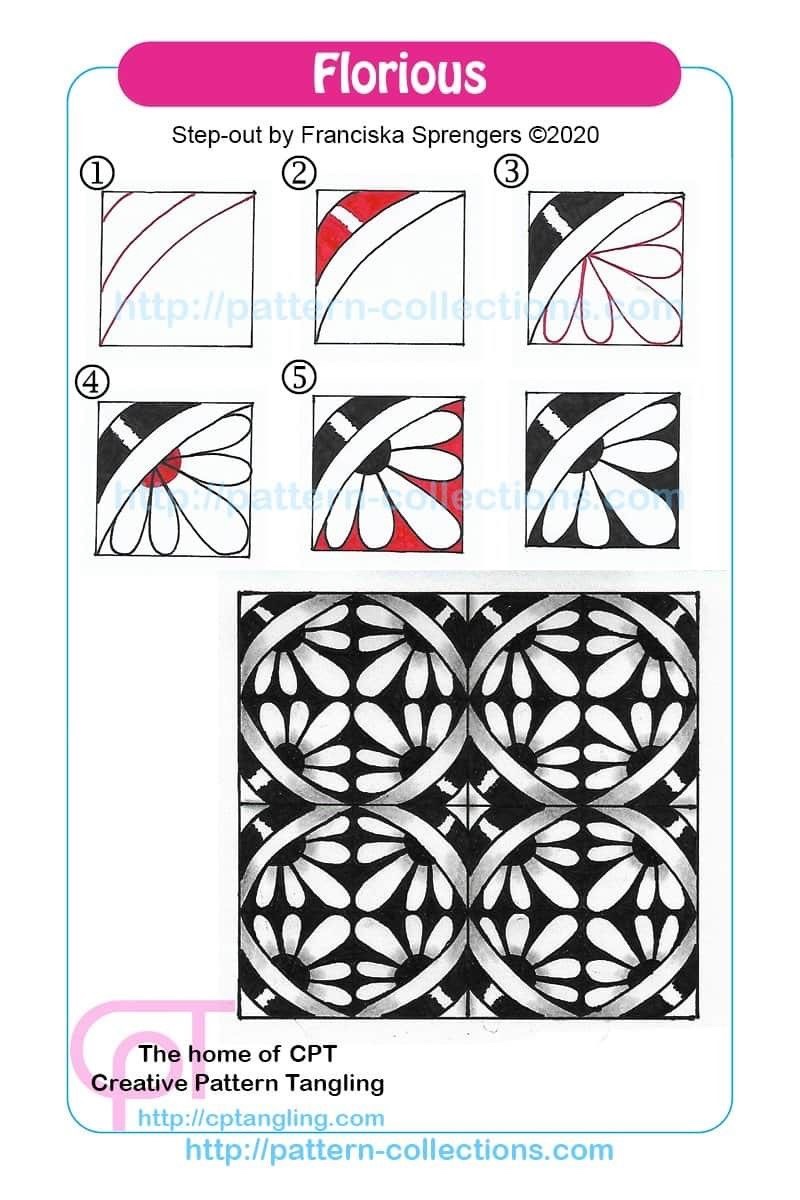 Florious

Step-out by Franciska Sprengers ©2020

①
②
③
http://pattern-collections.com
④
⑤
http://pattern-collections.com

CPT
The home of CPT
Creative Pattern Tangling
http://cptangling.com
http://pattern-collections.com