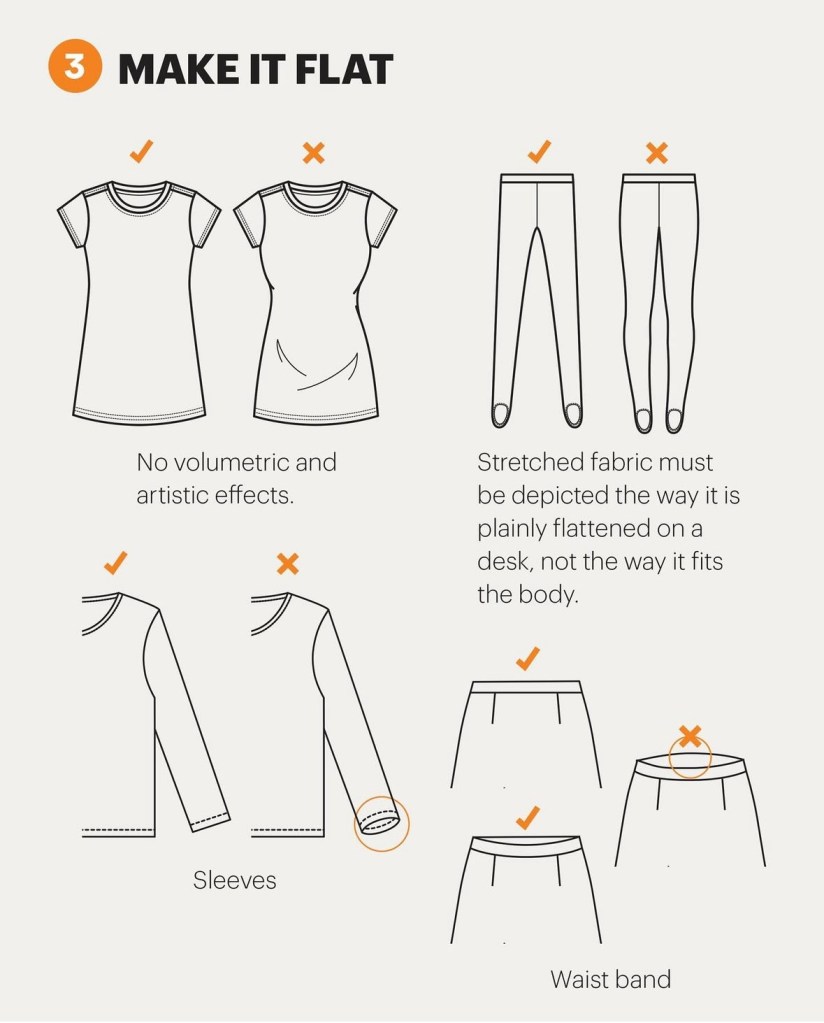 3 MAKE IT FLAT

✓ ✕

No volumetric and artistic effects.

✓ ✕

Stretched fabric must be depicted the way it is plainly flattened on a desk, not the way it fits the body.

✓ ✕

Sleeves

✓ ✕ ✓

Waist band